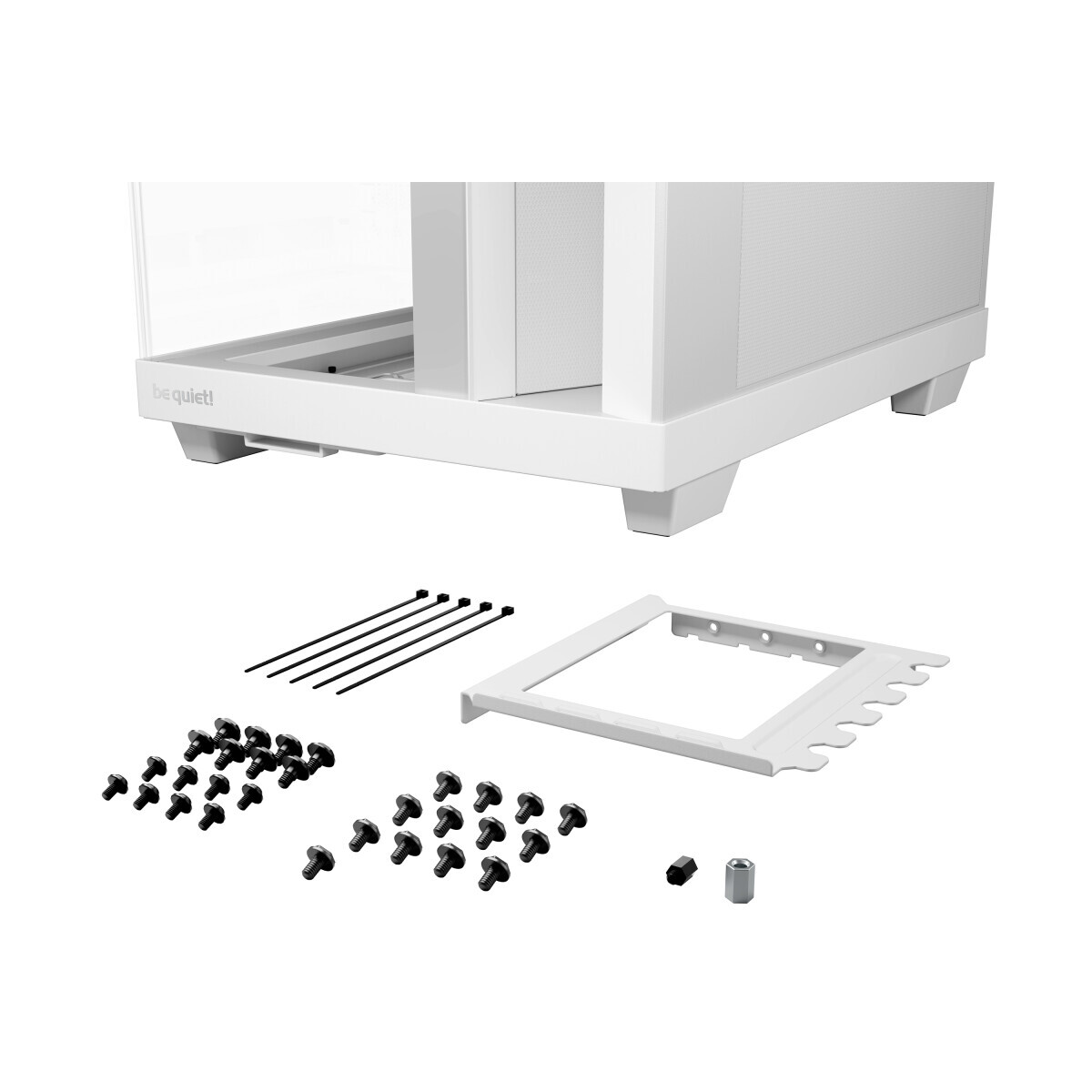 be quiet!